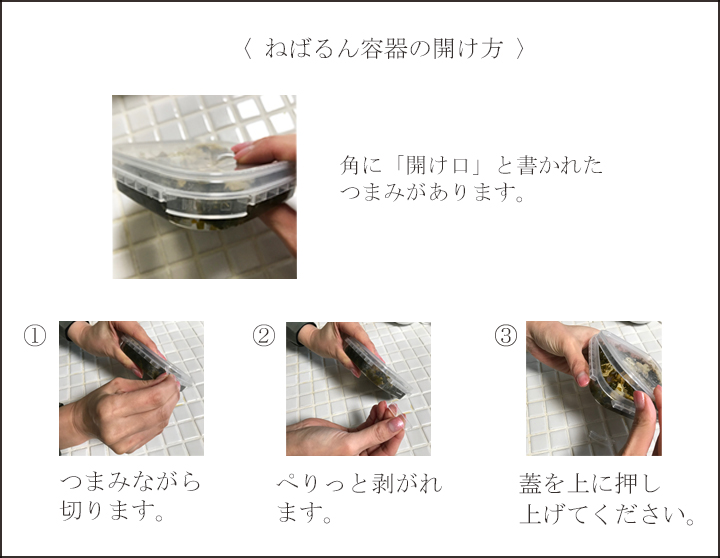 〈 ねばるん容器の開け方 〉

角に「開け口」と書かれたつまみがあります。

①

つまみながら切ります。

②

ぺりっと剥がれます。

③

蓋を上に押し上げてください。